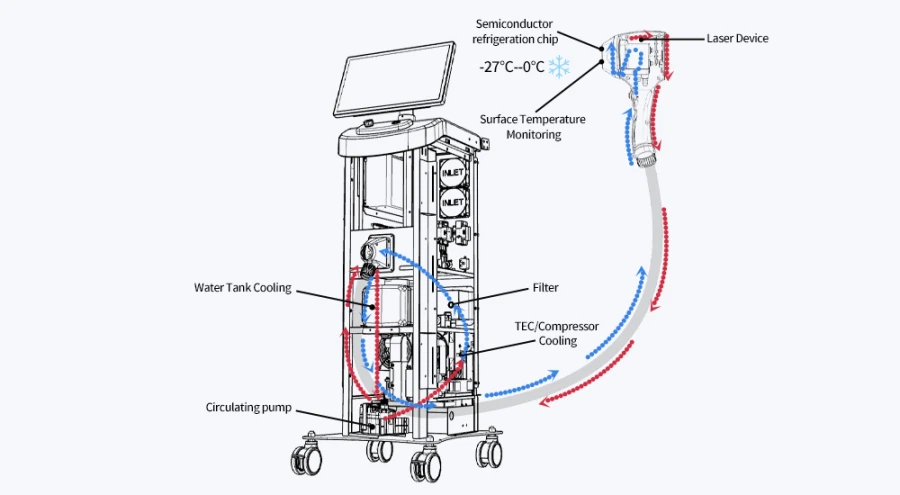 Semiconductor refrigeration chip

-27°C--0°C

Laser Device

Surface Temperature Monitoring

INLET

INLET

Water Tank Cooling

Filter

TEC/Compressor Cooling

Circulating pump