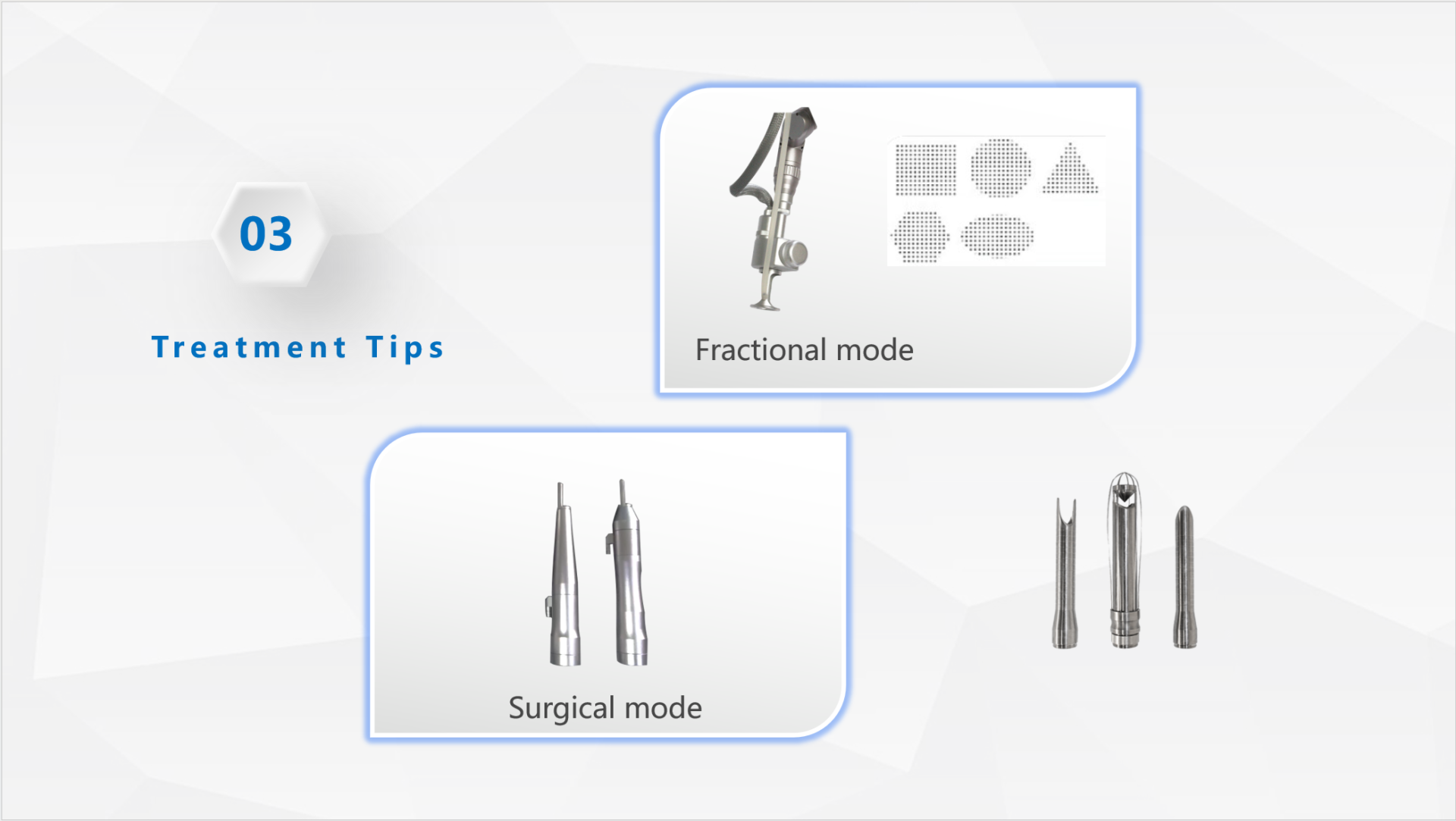 03

Treatment Tips

Fractional mode

Surgical mode